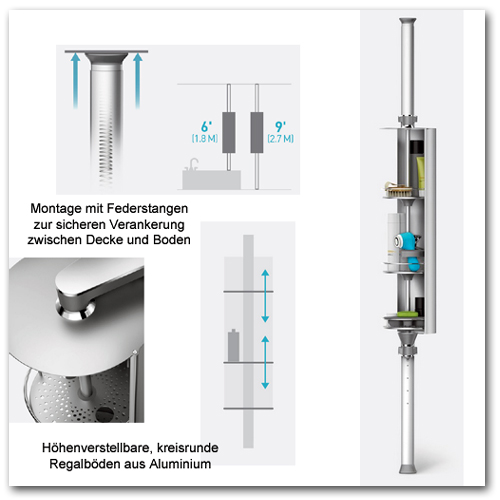 6'
(1.8 M)

9'
(2.7 M)

Montage mit Federstangen zur sicheren Verankerung zwischen Decke und Boden

Höhenverstellbare, kreisrunde Regalböden aus Aluminium